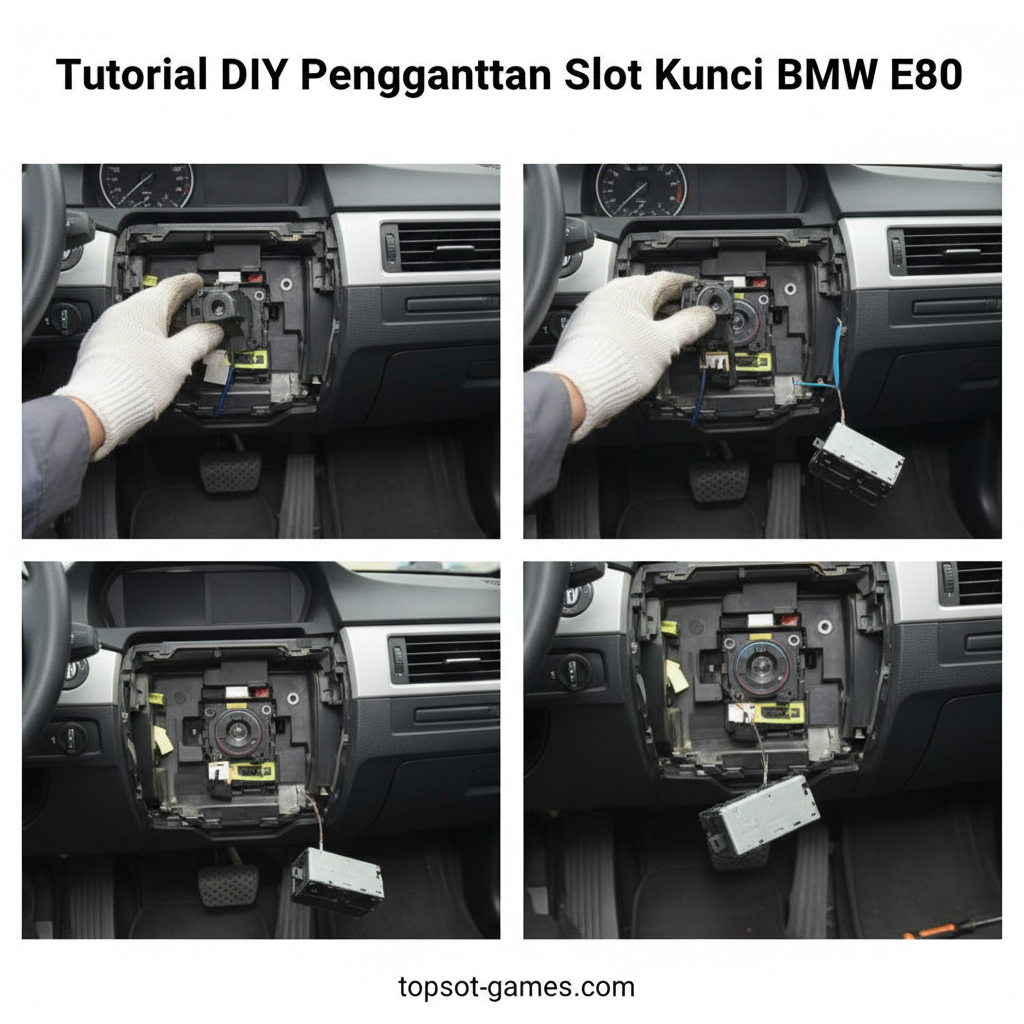 Tutorial DIY Pengganttan Slot Kunci BMW E80

topsot-games.com